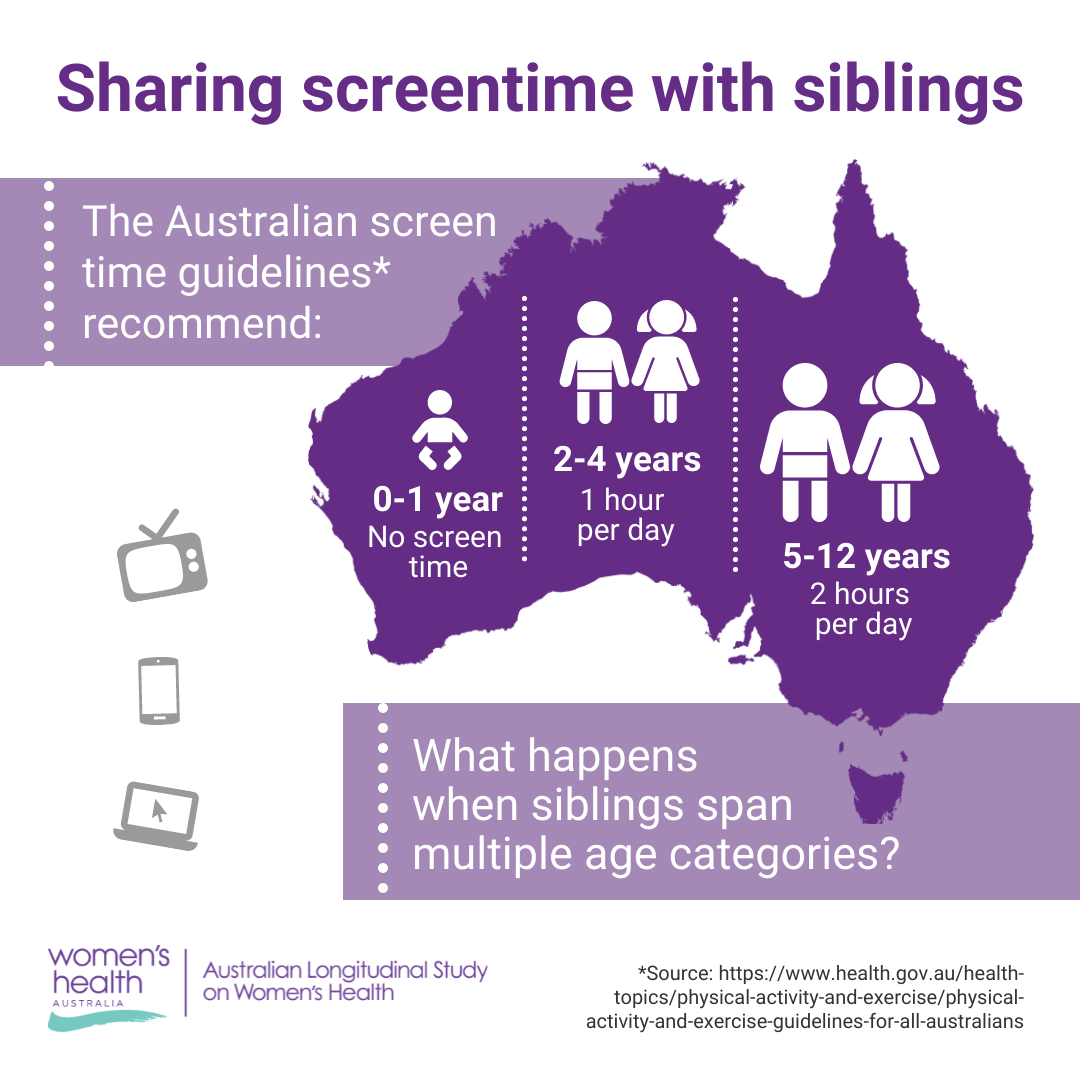 Sharing screentime with siblings

The Australian screen time guidelines* recommend:

0-1 year
No screen time

2-4 years
1 hour per day

5-12 years
2 hours per day

What happens when siblings span multiple age categories?

women's health
AUSTRALIA

Australian Longitudinal Study on Women's Health

*Source: https://www.health.gov.au/health-topics/physical-activity-and-exercise/physical-activity-and-exercise-guidelines-for-all-australians