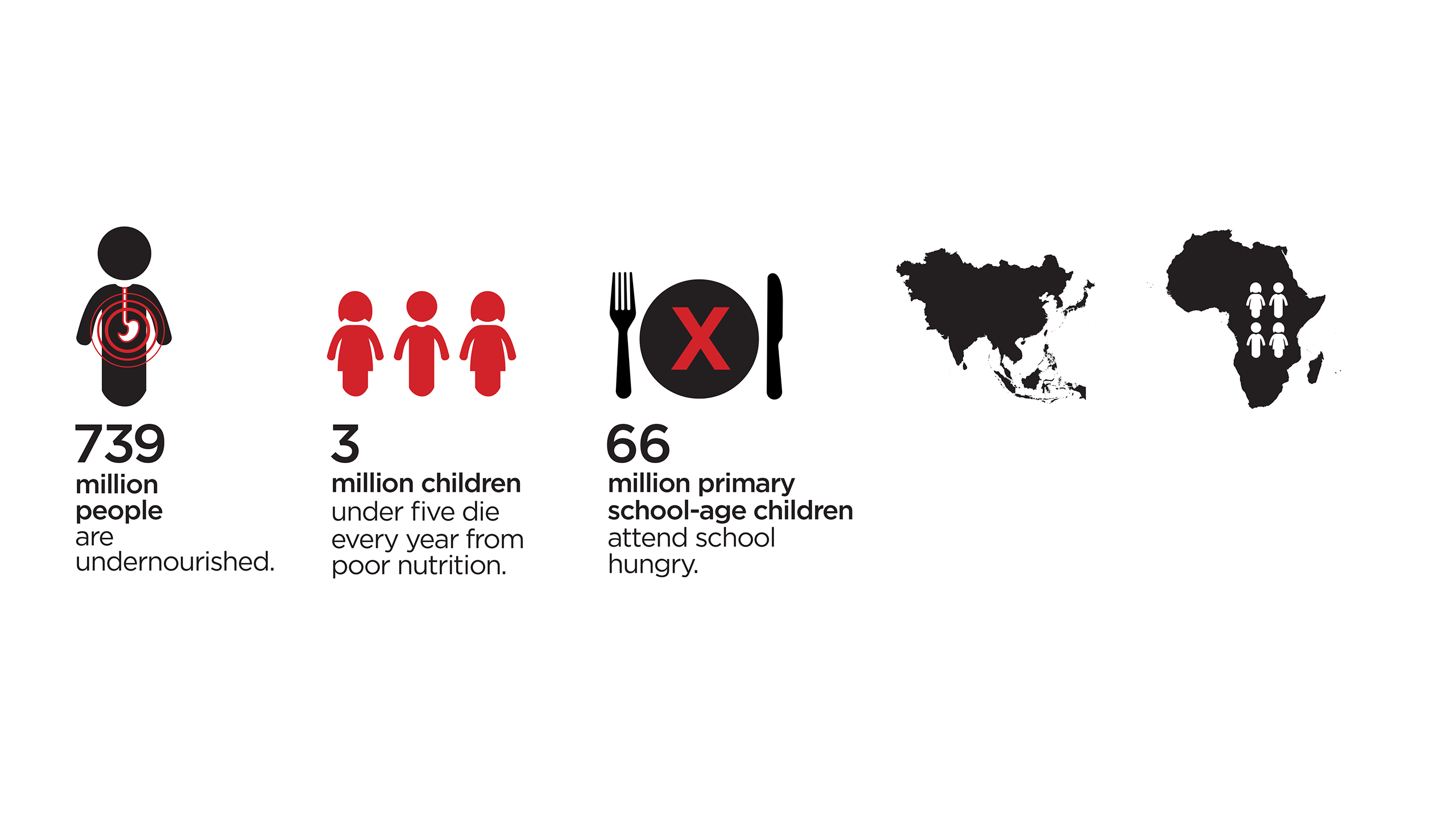 739
million people
are undernourished.

3
million children
under five die every year from poor nutrition.

X

66
million primary school-age children
attend school hungry.