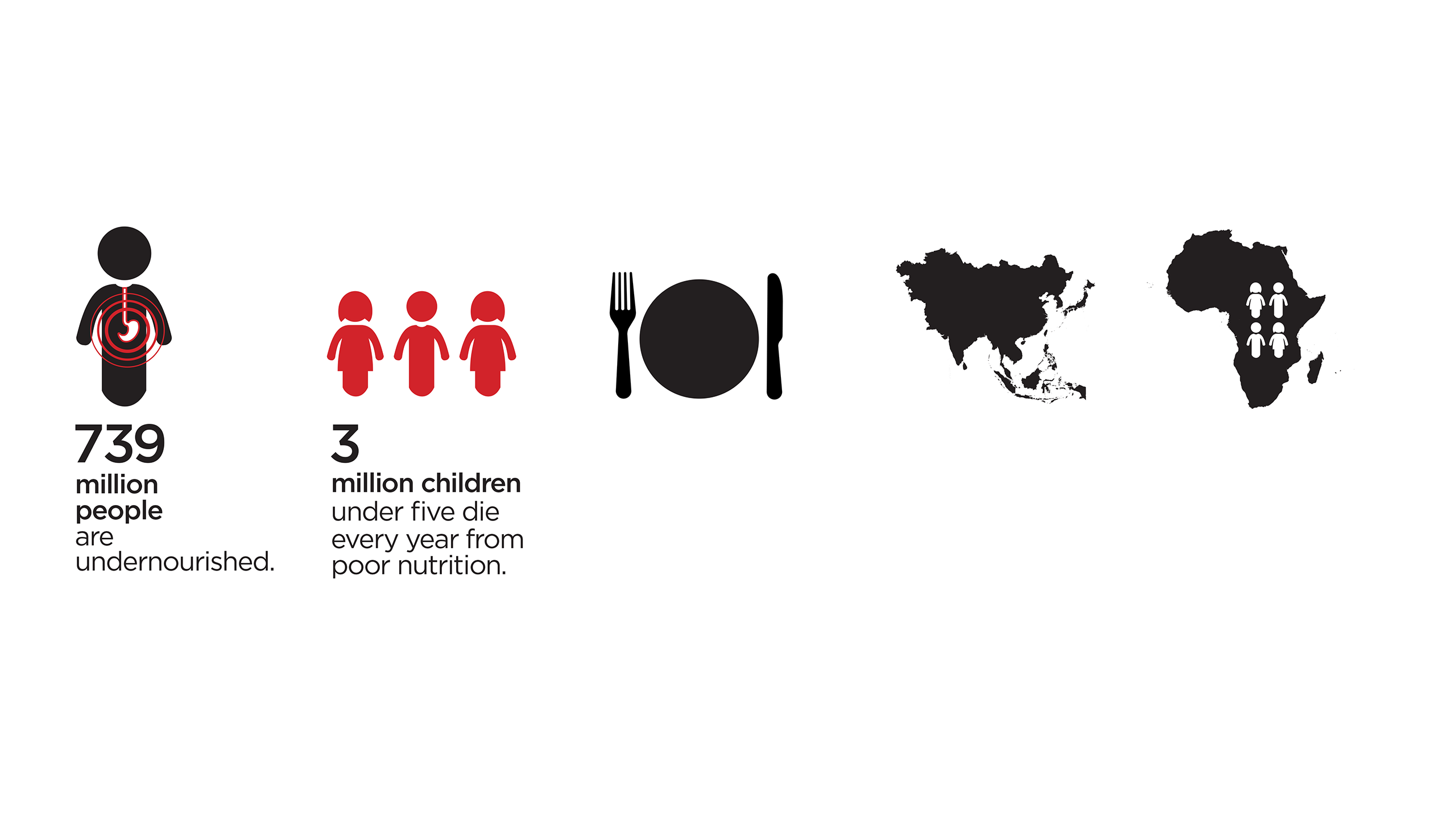 739
million people are undernourished.

3
million children under five die every year from poor nutrition.