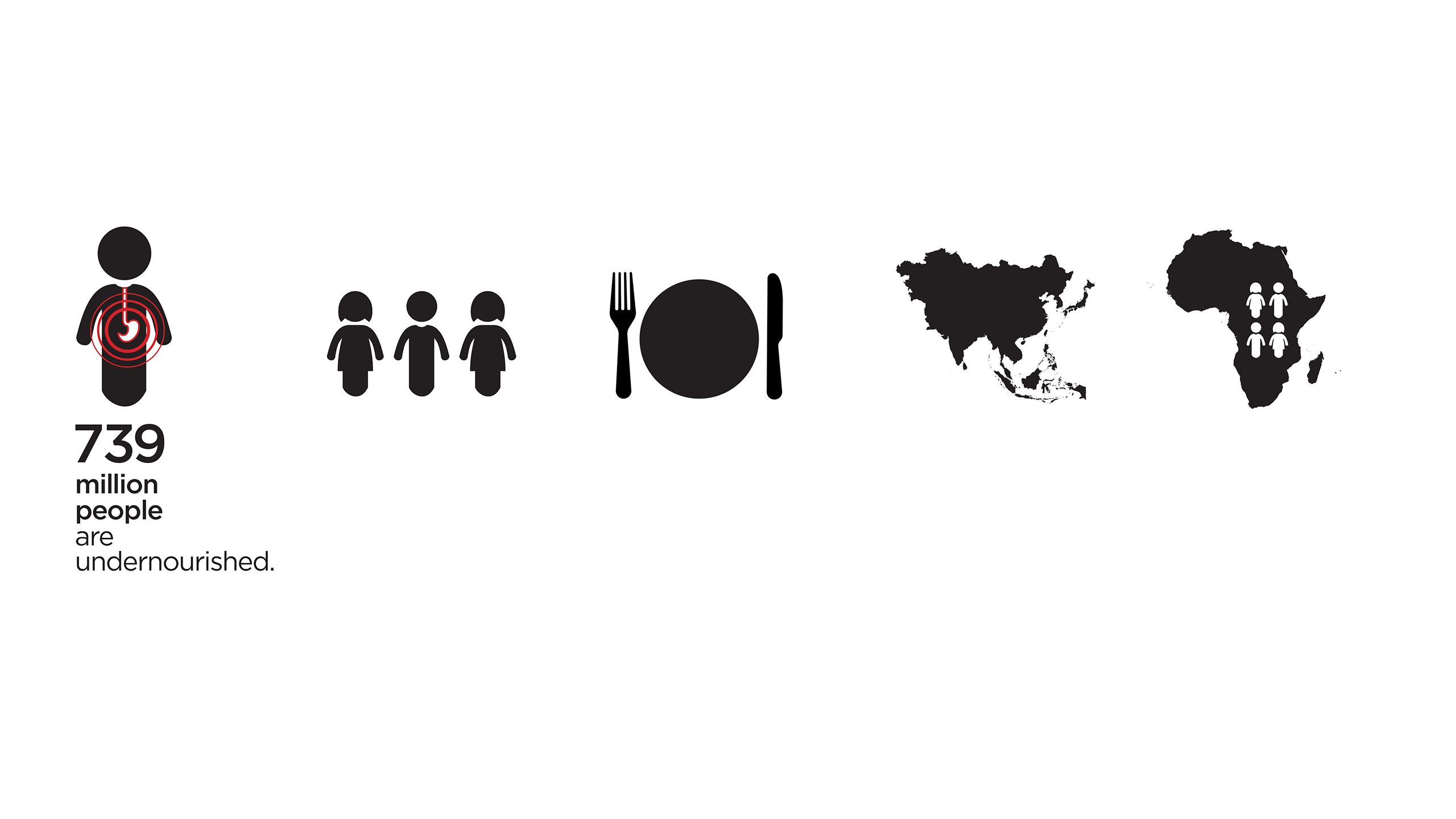 739
million
people
are
undernourished.